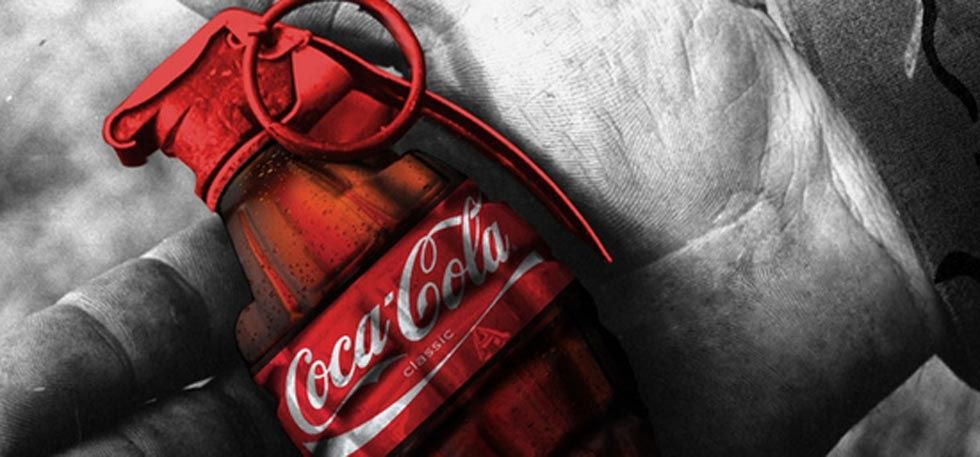 Coca-Cola
classic