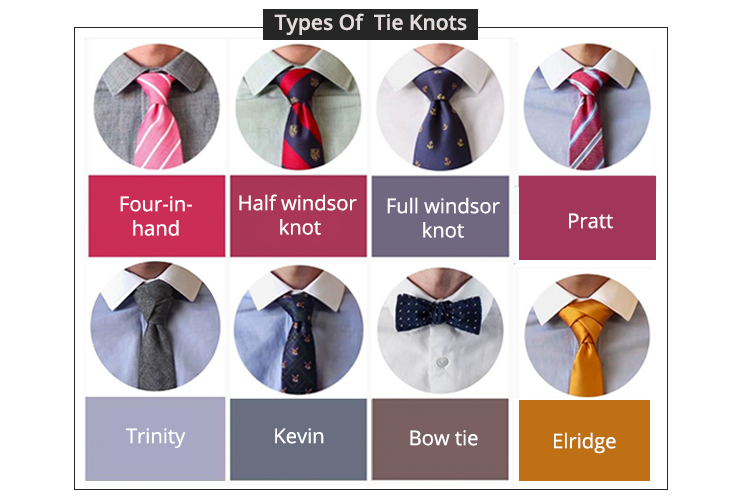 Types Of Tie Knots

Four-in-hand

Half windsor knot

Full windsor knot

Pratt

Trinity

Kevin

Bow tie

Elridge